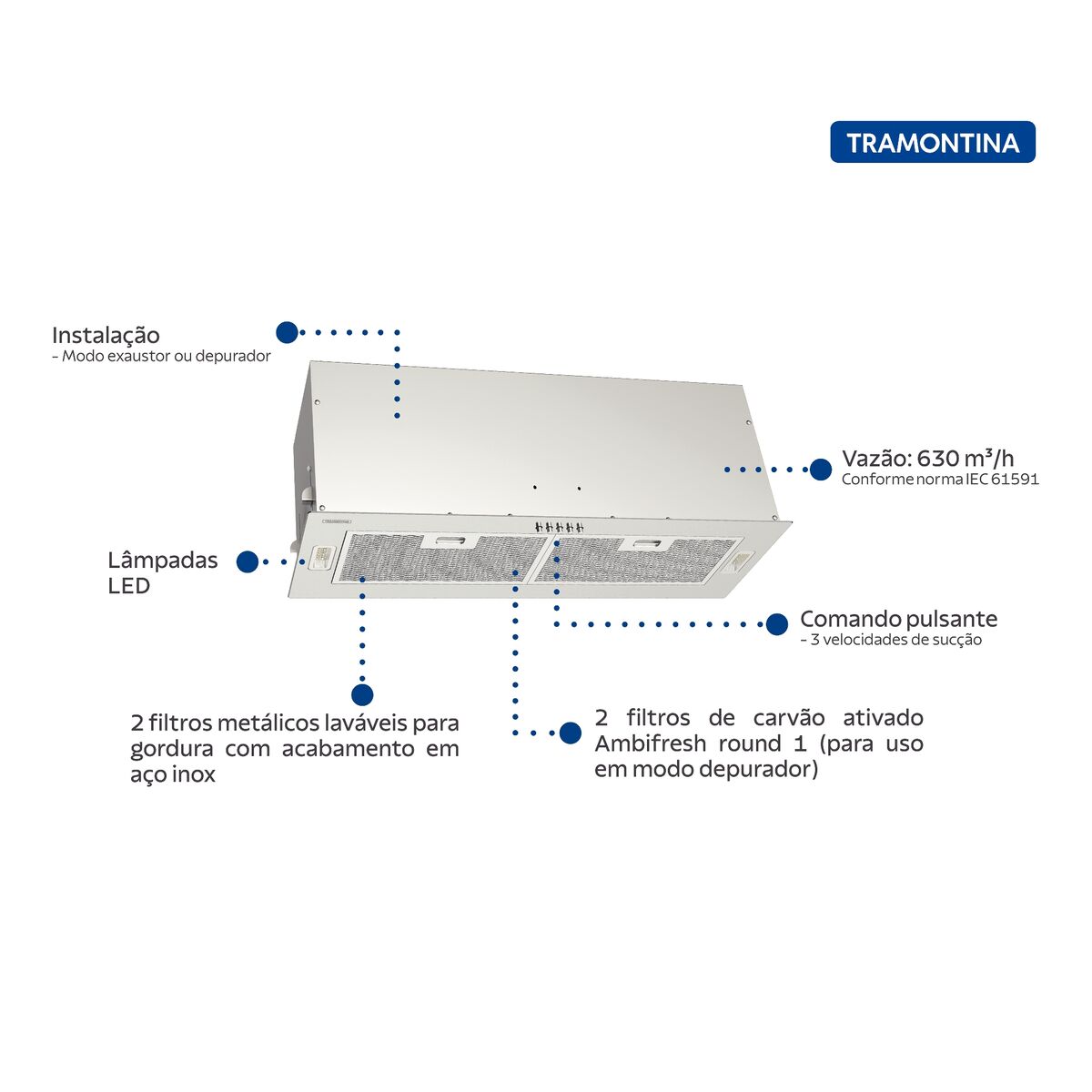 TRAMONTINA

Instalação
- Modo exaustor ou depurador

Vazão: 630 m³/h
Conforme norma IEC 61591

Lâmpadas LED

Comando pulsante
- 3 velocidades de sucção

2 filtros metálicos laváveis para gordura com acabamento em aço inox

2 filtros de carvão ativado Ambifresh round 1 (para uso em modo depurador)